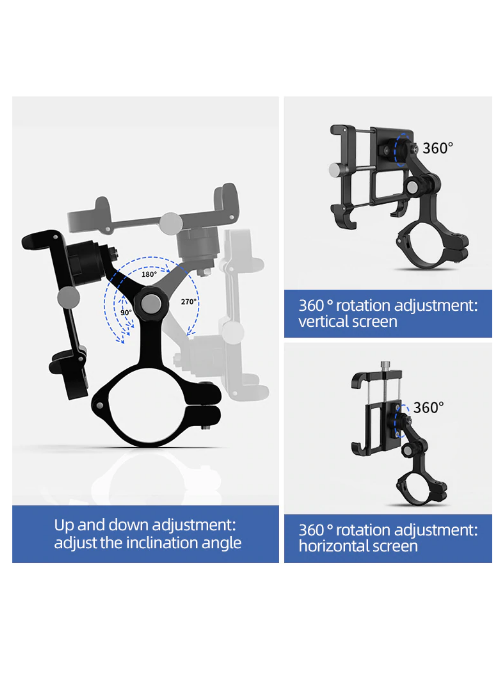 180°
90°
270°

Up and down adjustment: adjust the inclination angle

360°

360 ° rotation adjustment: vertical screen

360°

360 ° rotation adjustment: horizontal screen